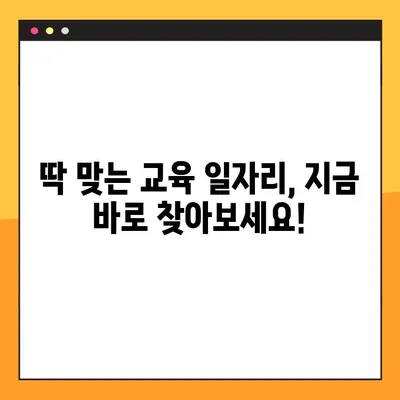 딱 맞는 교육 일자리, 지금 바로 찾아보세요!