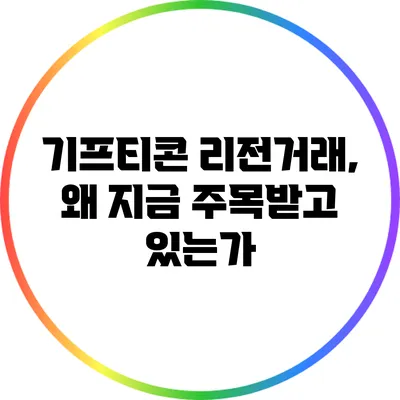 기프티콘 리전거래, 왜 지금 주목받고 있는가