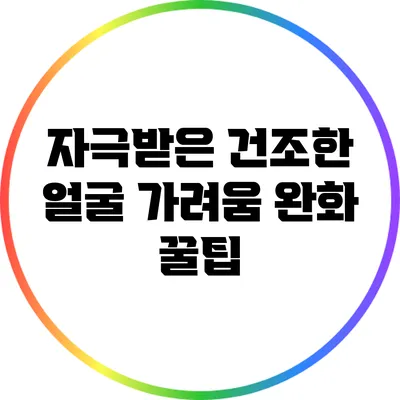 자극받은 건조한 얼굴 가려움 완화 꿀팁