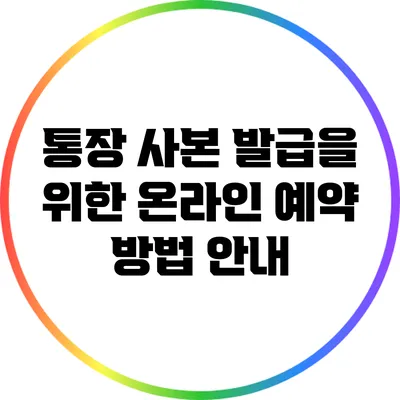 통장 사본 발급을 위한 온라인 예약 방법 안내