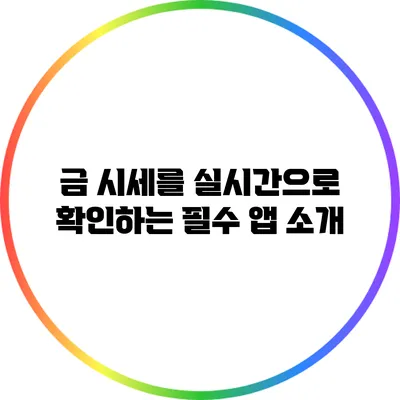 금 시세를 실시간으로 확인하는 필수 앱 소개