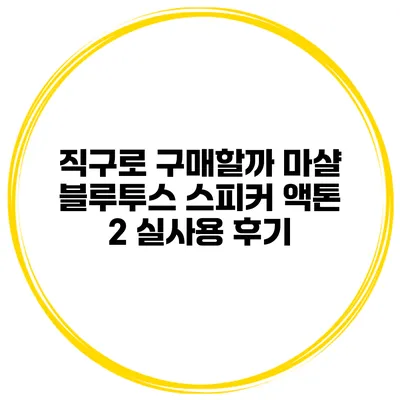 직구로 구매할까 마샬 블루투스 스피커 액톤 2 실사용 후기